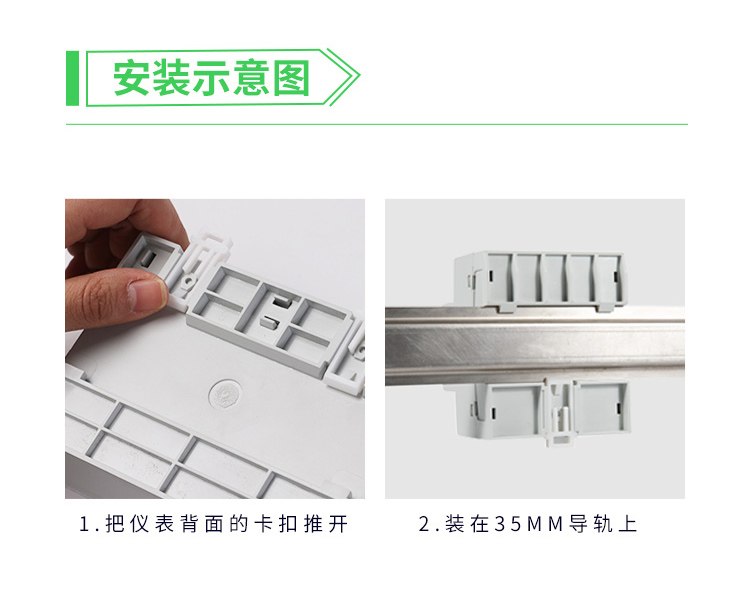 安装示意图

1.把仪表背面的卡扣推开

2.装在35MM导轨上