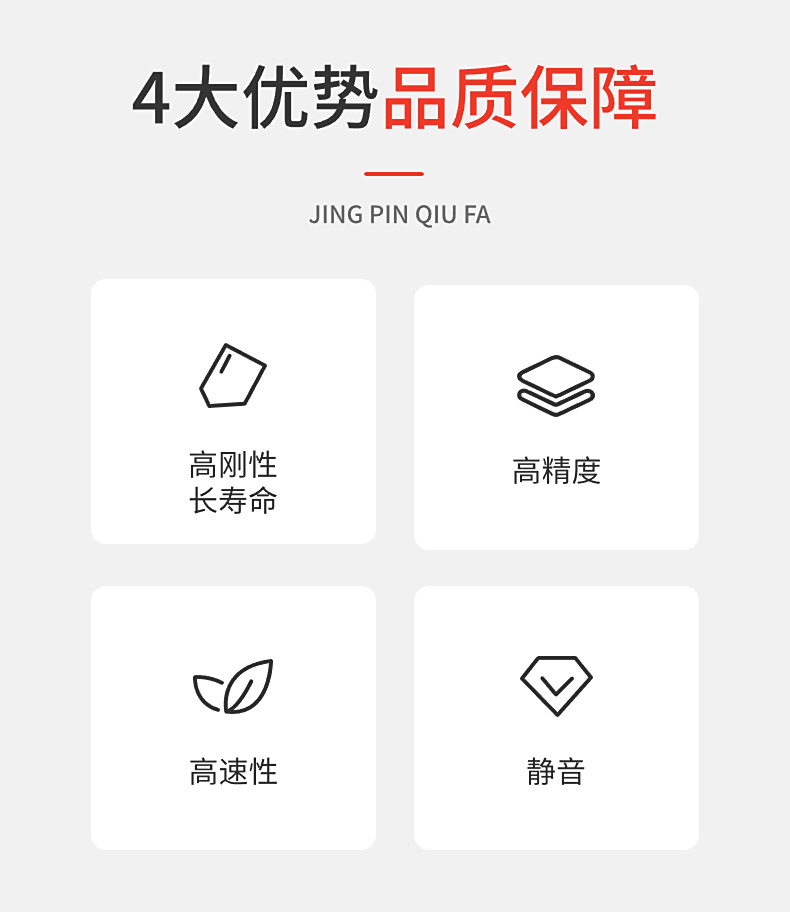 4大优势品质保障

JING PIN QIU FA

高刚性
长寿命

高精度

高速性

静音