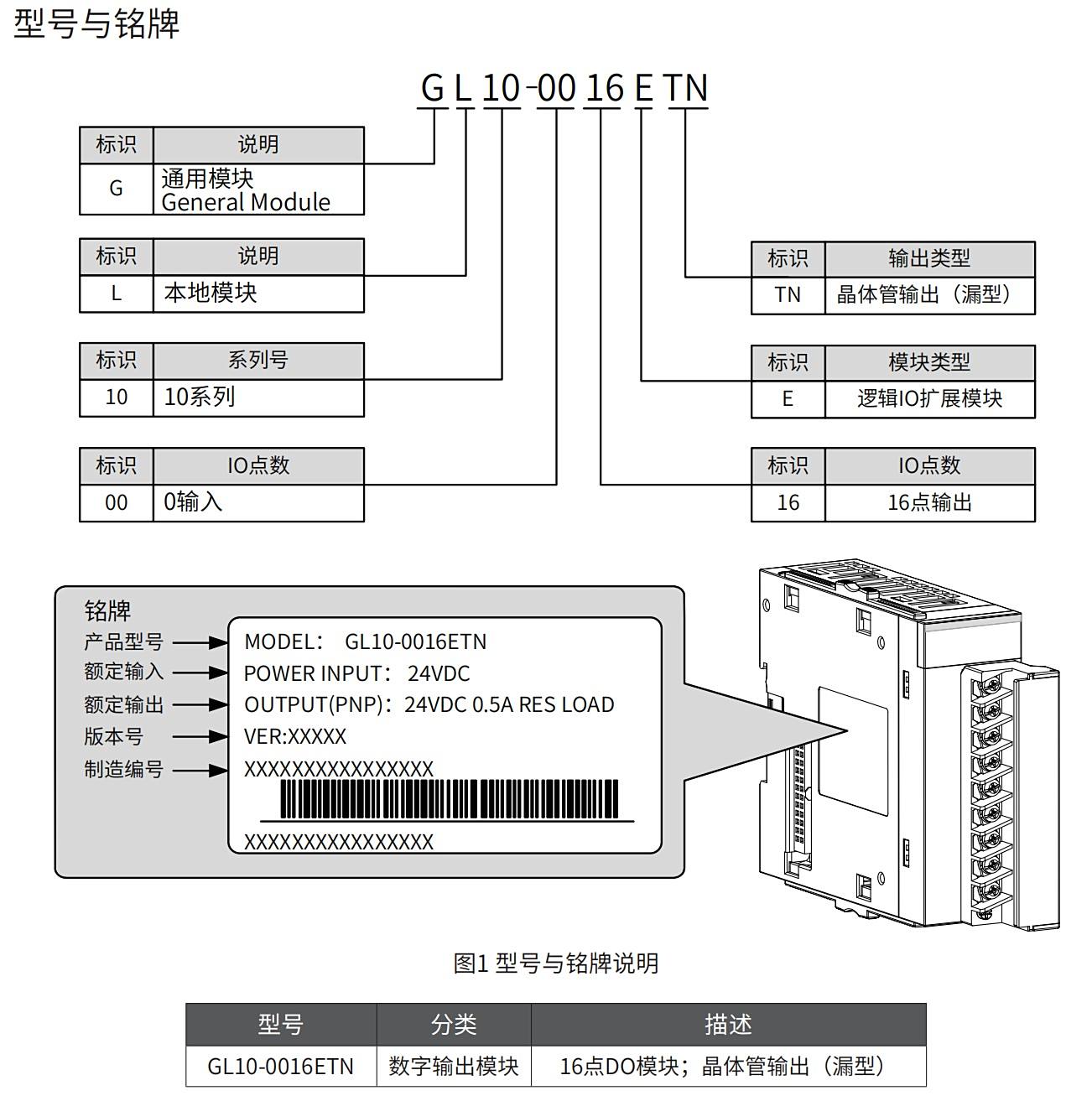 型号与铭牌

G L 10 - 00 16 E TN

| 标识 | 说明 |
|---|---|
| G | 通用模块 General Module |

| 标识 | 说明 |
|---|---|
| L | 本地模块 |

| 标识 | 系列号 |
|---|---|
| 10 | 10系列 |

| 标识 | IO点数 |
|---|---|
| 00 | 0输入 |

| 标识 | 输出类型 |
|---|---|
| TN | 晶体管输出（漏型） |

| 标识 | 模块类型 |
|---|---|
| E | 逻辑IO扩展模块 |

| 标识 | IO点数 |
|---|---|
| 16 | 16点输出 |

铭牌
产品型号
额定输入
额定输出
版本号
制造编号

MODEL： GL10-0016ETN
POWER INPUT： 24VDC
OUTPUT(PNP)：24VDC 0.5A RES LOAD
VER:XXXXX
XXXXXXXXXXXXXXXX
XXXXXXXXXXXXXXXX

图1 型号与铭牌说明

| 型号 | 分类 | 描述 |
|---|---|---|
| GL10-0016ETN | 数字输出模块 | 16点DO模块；晶体管输出（漏型） |