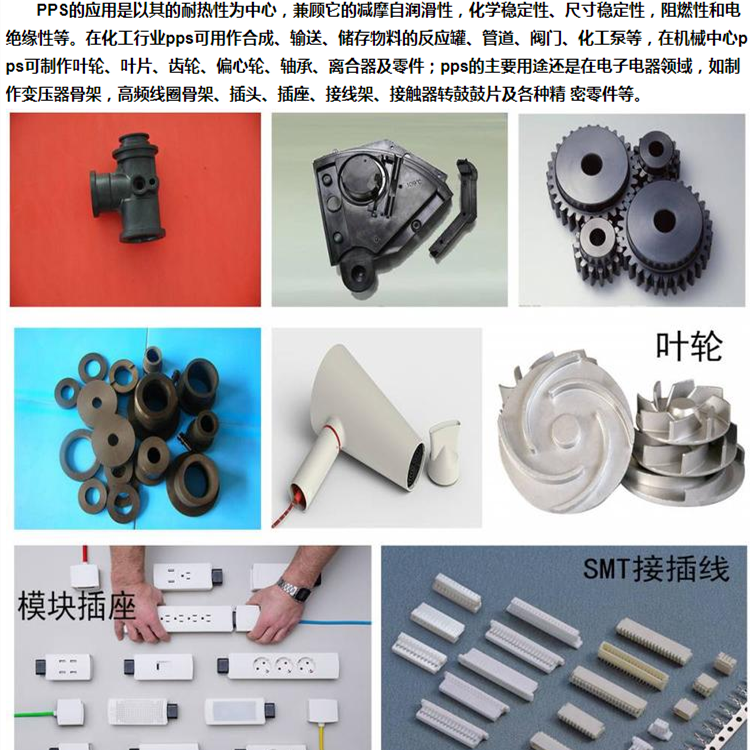 PPS的应用是以其的耐热性为中心，兼顾它的减摩自润滑性，化学稳定性、尺寸稳定性，阻燃性和电绝缘性等。在化工行业pps可用作合成、输送、储存物料的反应罐、管道、阀门、化工泵等，在机械中心pps可制作叶轮、叶片、齿轮、偏心轮、轴承、离合器及零件；pps的主要用途还是在电子电器领域，如制作变压器骨架，高频线圈骨架、插头、插座、接线架、接触器转鼓鼓片及各种精 密零件等。

叶轮

模块插座

SMT接插线