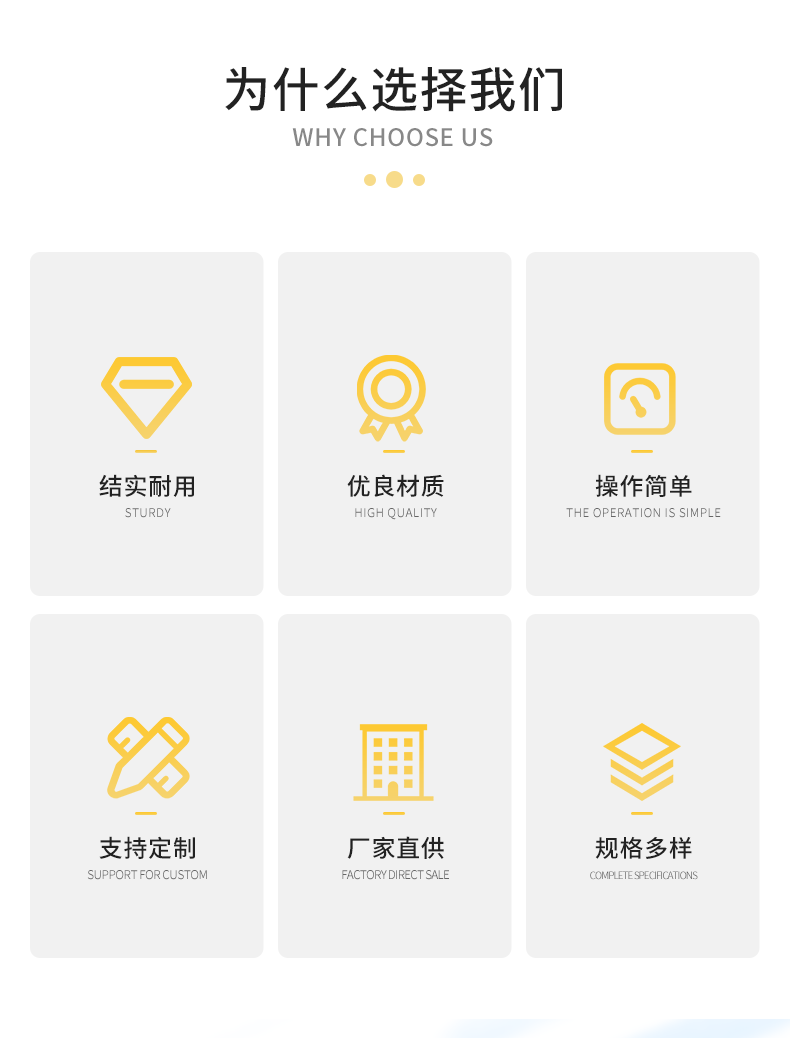 为什么选择我们
WHY CHOOSE US

结实耐用
STURDY

优良材质
HIGH QUALITY

操作简单
THE OPERATION IS SIMPLE

支持定制
SUPPORT FOR CUSTOM

厂家直供
FACTORY DIRECT SALE

规格多样
COMPLETE SPECIFICATIONS