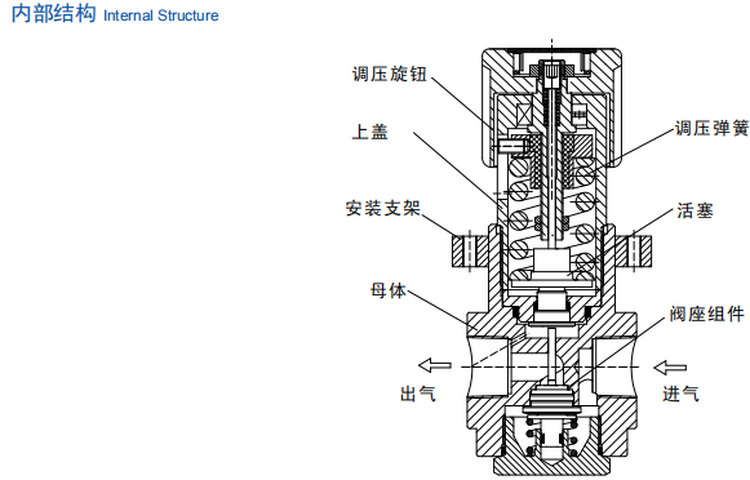 内部结构 Internal Structure

调压旋钮
上盖
调压弹簧
安装支架
活塞
母体
阀座组件
出气
进气