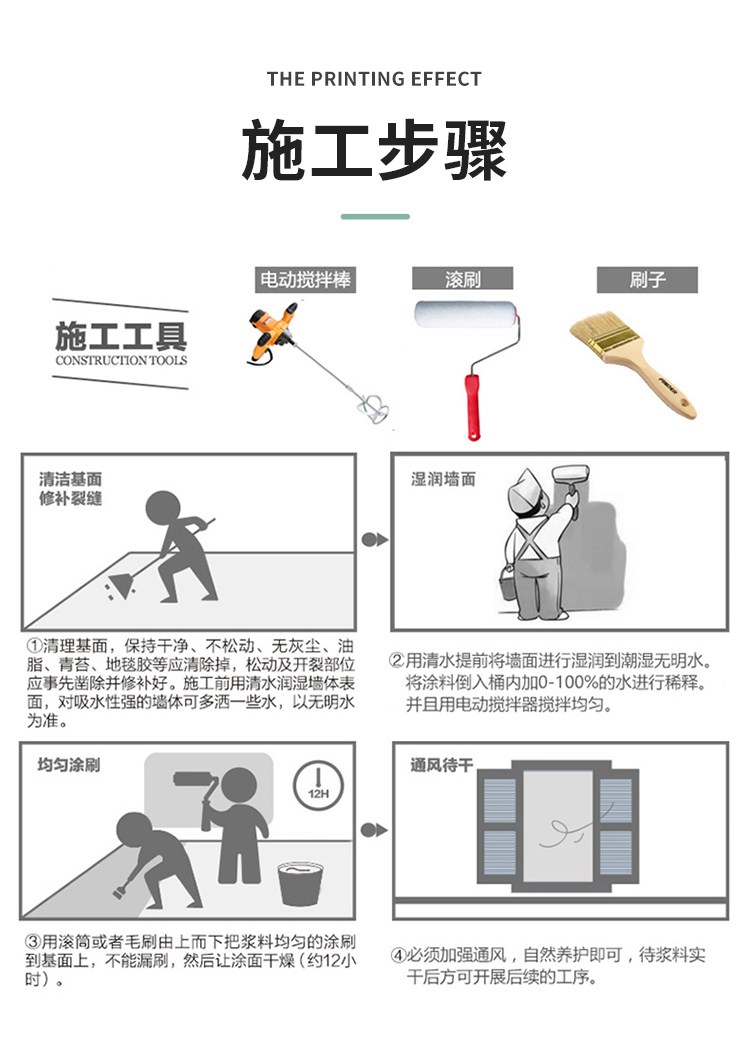 THE PRINTING EFFECT

施工步骤

施工工具
CONSTRUCTION TOOLS

电动搅拌棒

滚刷

刷子

清洁基面
修补裂缝

①清理基面，保持干净、不松动、无灰尘、油脂、青苔、地毯胶等应清除掉，松动及开裂部位应事先凿除并修补好。施工前用清水润湿墙体表面，对吸水性强的墙体可多洒一些水，以无明水为准。

湿润墙面

②用清水提前将墙面进行湿润到潮湿无明水。将涂料倒入桶内加0-100%的水进行稀释。并且用电动搅拌器搅拌均匀。

均匀涂刷

12H

③用滚筒或者毛刷由上而下把浆料均匀的涂刷到基面上，不能漏刷，然后让涂面干燥（约12小时）。

通风待干

④必须加强通风，自然养护即可，待浆料实干后方可开展后续的工序。