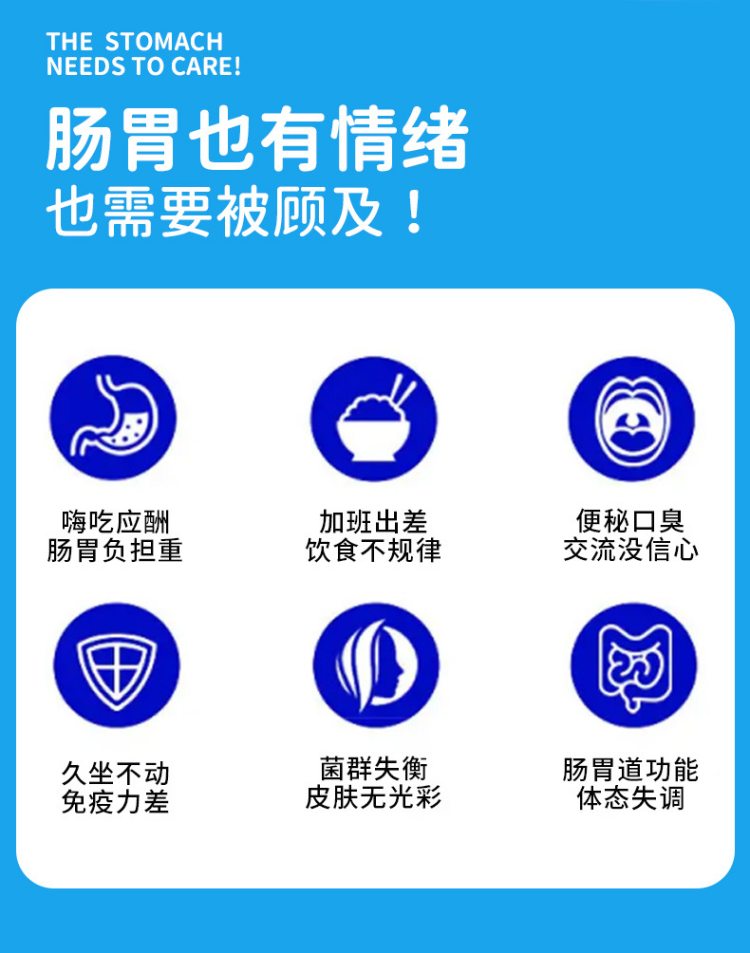 THE STOMACH
NEEDS TO CARE!

肠胃也有情绪
也需要被顾及！

嗨吃应酬
肠胃负担重

加班出差
饮食不规律

便秘口臭
交流没信心

久坐不动
免疫力差

菌群失衡
皮肤无光彩

肠胃道功能
体态失调