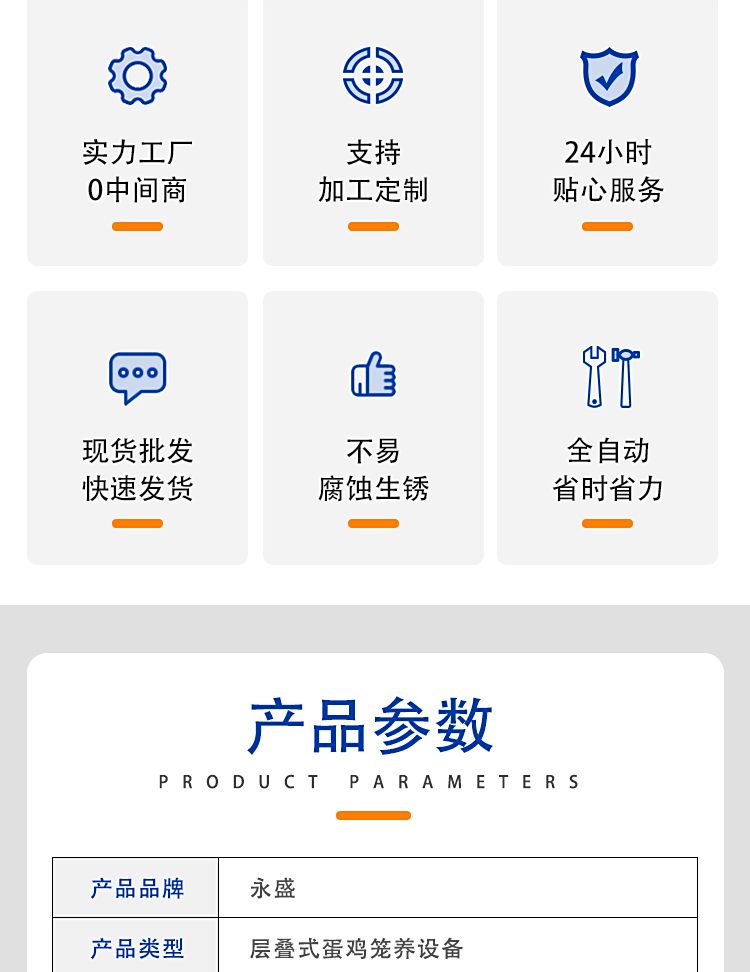 实力工厂
0中间商

支持
加工定制

24小时
贴心服务

现货批发
快速发货

不易
腐蚀生锈

全自动
省时省力

产品参数

PRODUCT PARAMETERS

| 产品品牌 | 永盛 |
|---|---|
| 产品类型 | 层叠式蛋鸡笼养设备 |