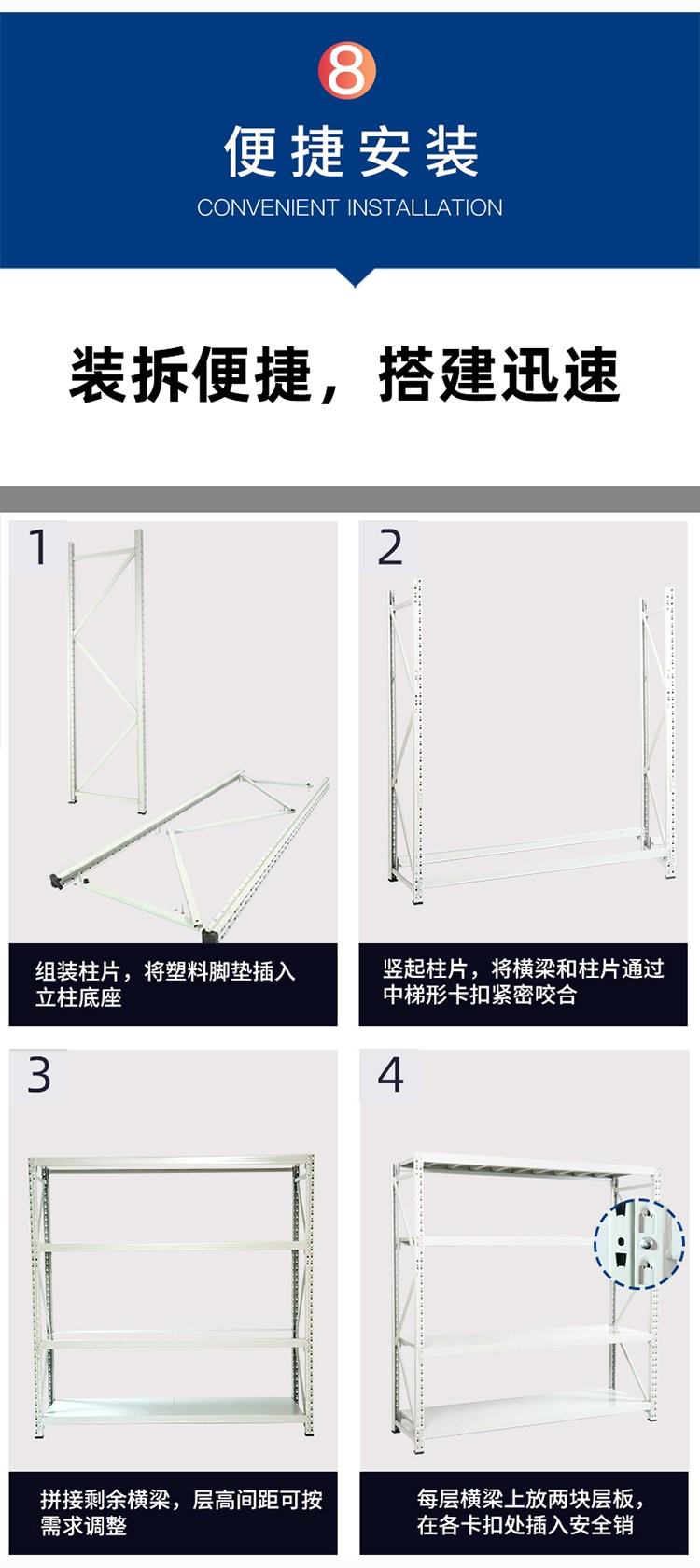 8

便捷安装

CONVENIENT INSTALLATION

装拆便捷，搭建迅速

1

组装柱片，将塑料脚垫插入立柱底座

2

竖起柱片，将横梁和柱片通过中梯形卡扣紧密咬合

3

拼接剩余横梁，层高间距可按需求调整

4

每层横梁上放两块层板，在各卡扣处插入安全销