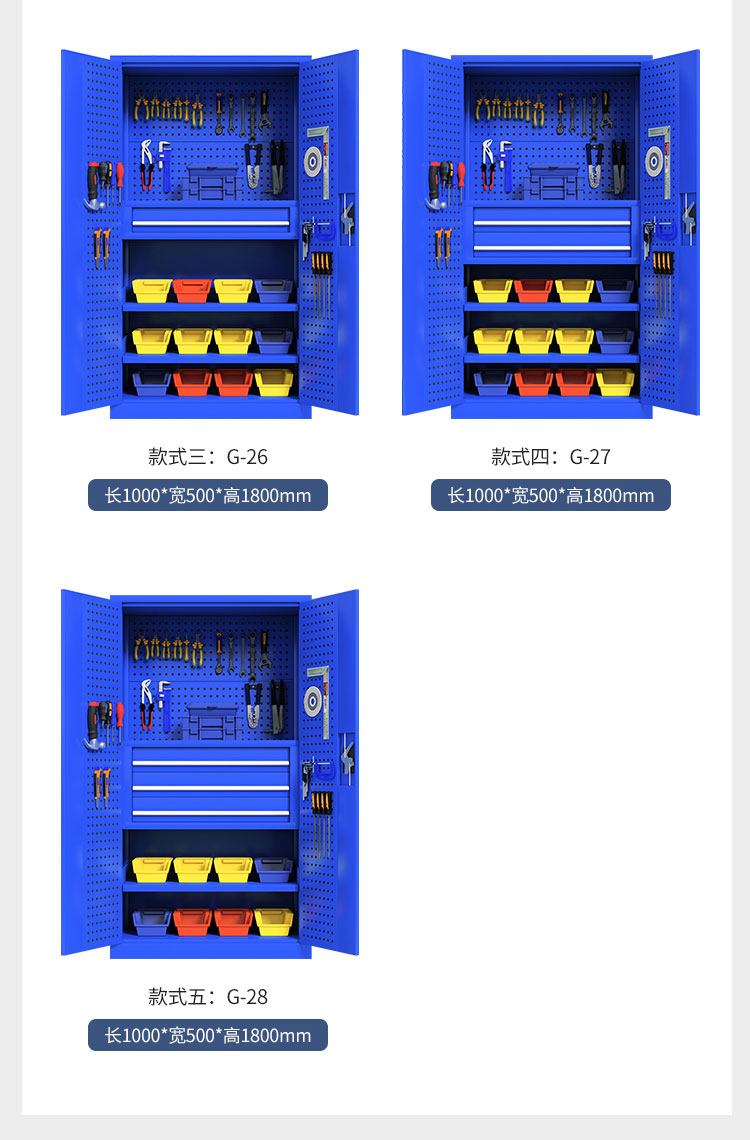 款式三：G-26

长1000*宽500*高1800mm

款式四：G-27

长1000*宽500*高1800mm

款式五：G-28

长1000*宽500*高1800mm