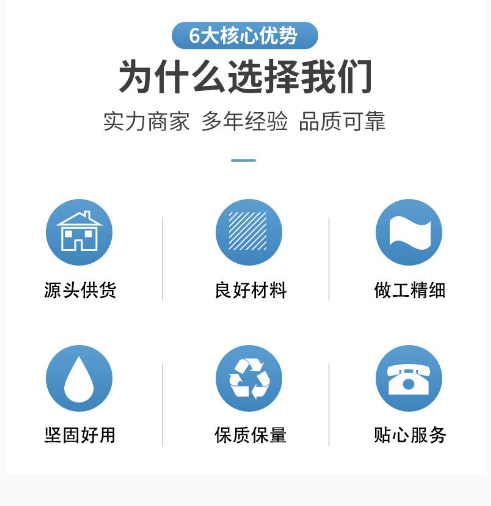 6大核心优势

为什么选择我们

实力商家 多年经验 品质可靠

源头供货

良好材料

做工精细

坚固好用

保质保量

贴心服务