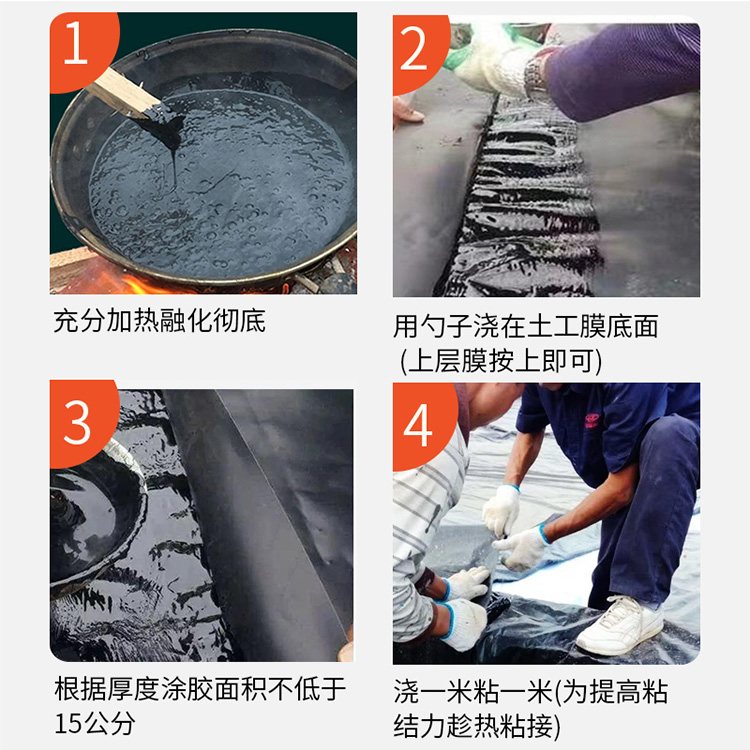 1

充分加热融化彻底

2

用勺子浇在土工膜底面 (上层膜按上即可)

3

根据厚度涂胶面积不低于15公分

4

浇一米粘一米(为提高粘结力趁热粘接)