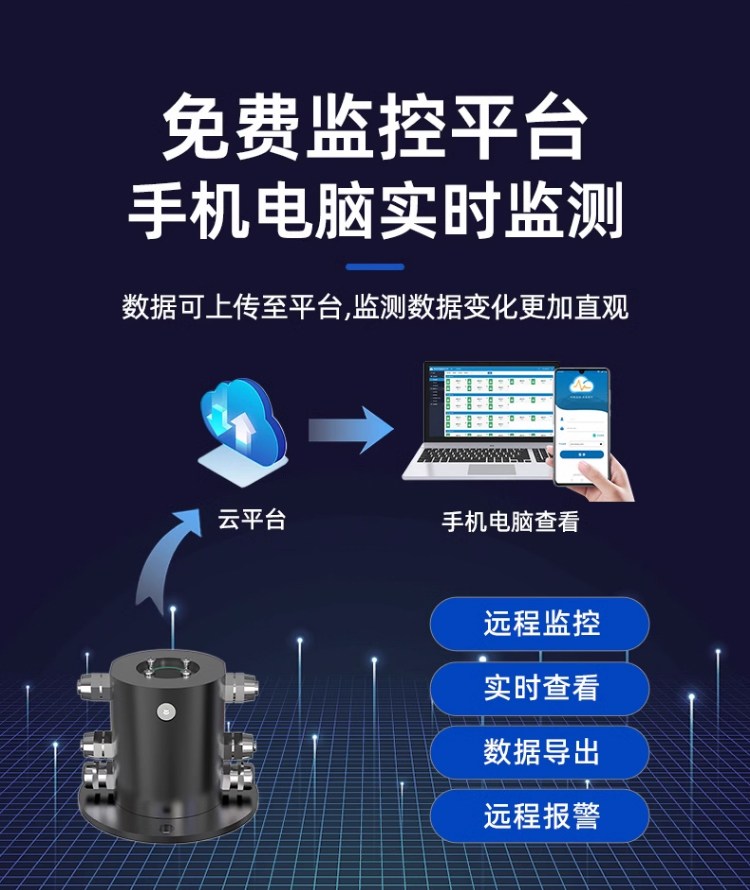 免费监控平台
手机电脑实时监测

数据可上传至平台,监测数据变化更加直观

云平台

手机电脑查看

远程监控

实时查看

数据导出

远程报警