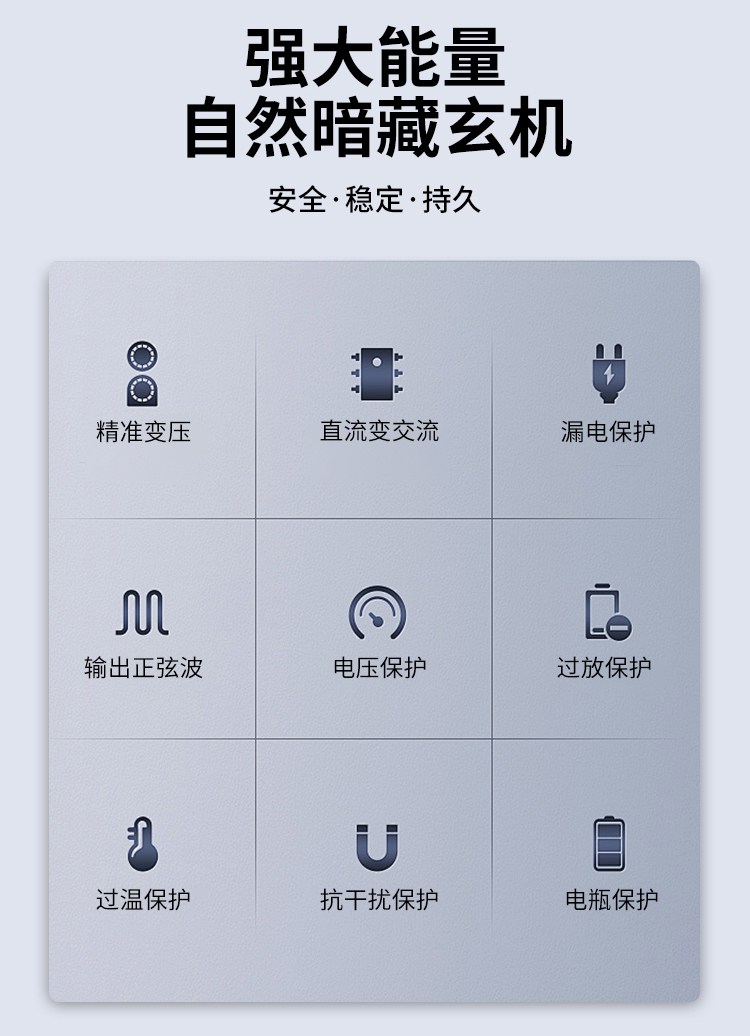 强大能量
自然暗藏玄机

安全·稳定·持久

精准变压

直流变交流

漏电保护

输出正弦波

电压保护

过放保护

过温保护

抗干扰保护

电瓶保护