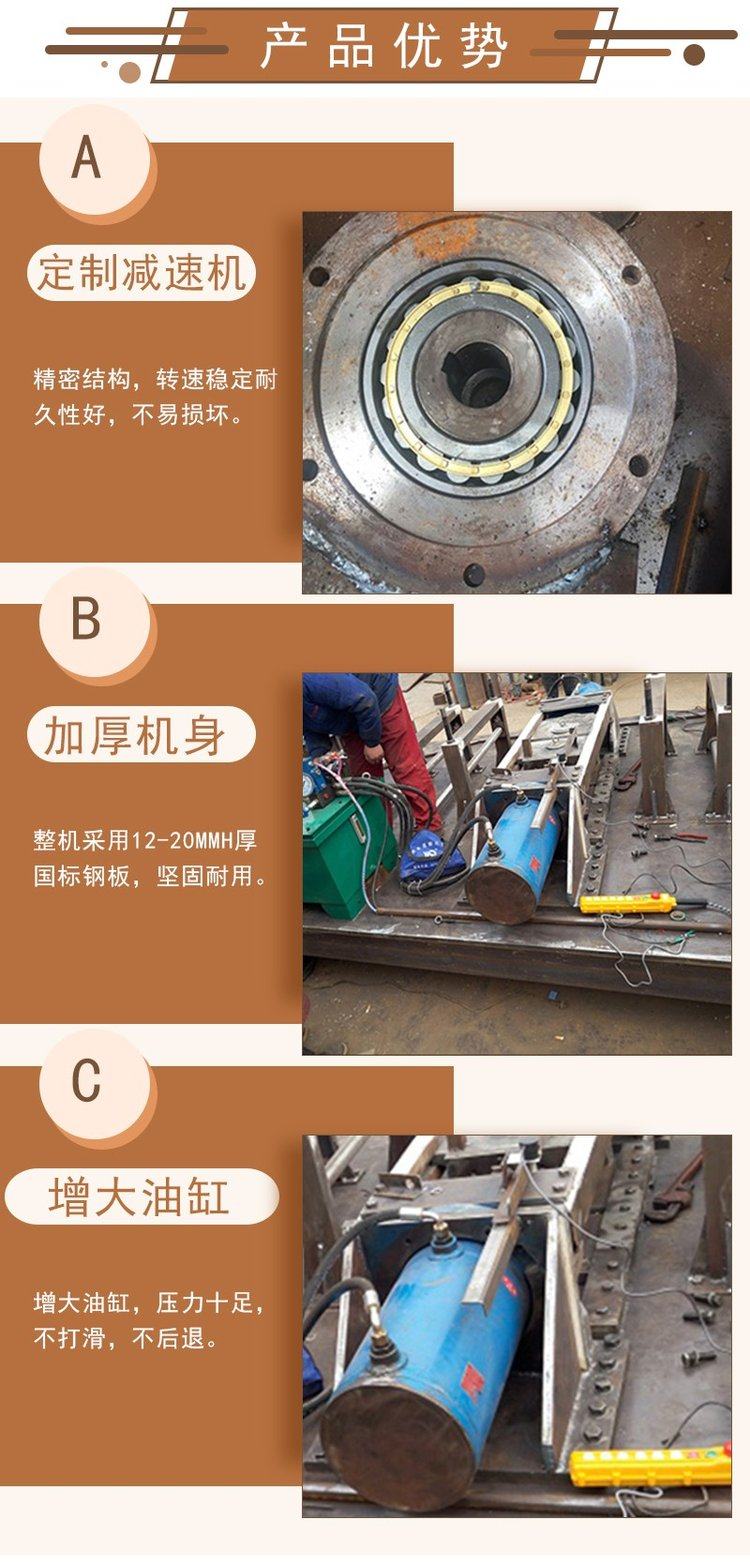 产品优势

A

定制减速机

精密结构，转速稳定耐久性好，不易损坏。

B

加厚机身

整机采用12-20MMH厚国标钢板，坚固耐用。

C

增大油缸

增大油缸，压力十足，不打滑，不后退。