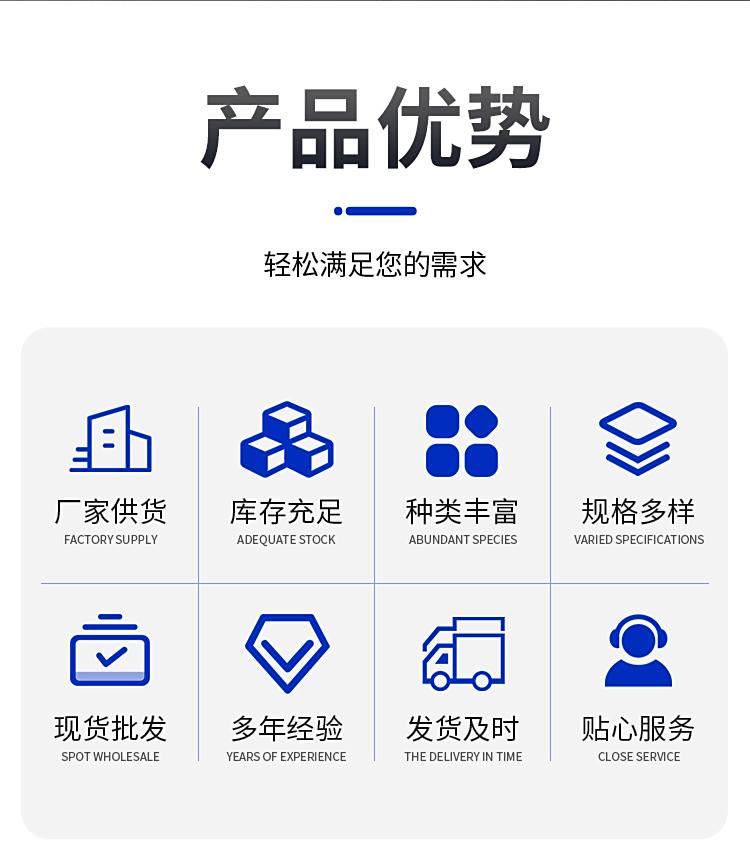 产品优势

轻松满足您的需求

厂家供货
FACTORY SUPPLY

库存充足
ADEQUATE STOCK

种类丰富
ABUNDANT SPECIES

规格多样
VARIED SPECIFICATIONS

现货批发
SPOT WHOLESALE

多年经验
YEARS OF EXPERIENCE

发货及时
THE DELIVERY IN TIME

贴心服务
CLOSE SERVICE