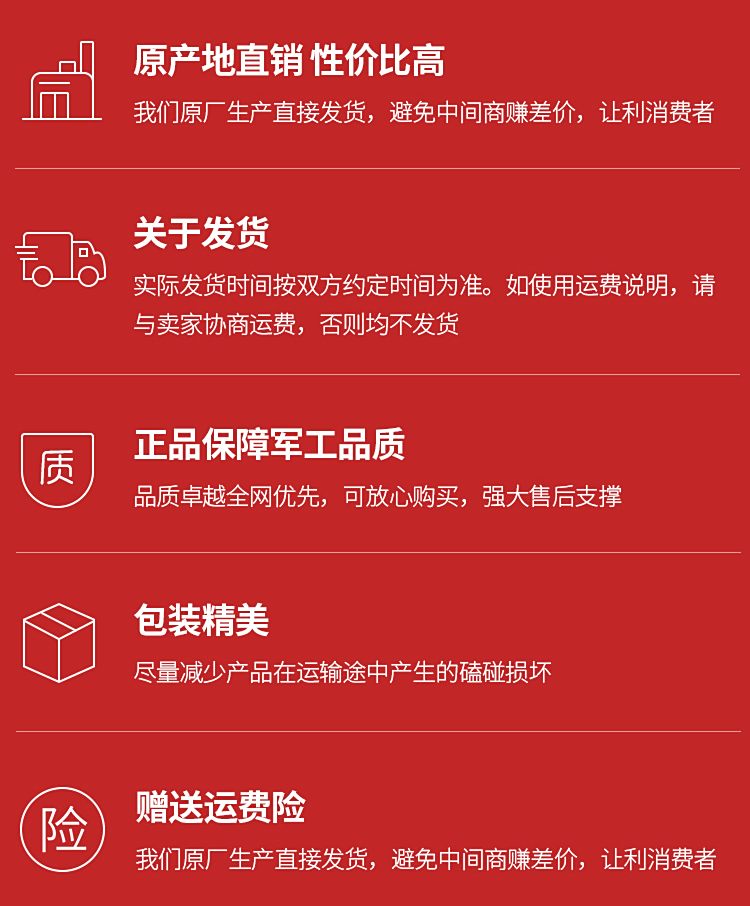 原产地直销 性价比高

我们原厂生产直接发货，避免中间商赚差价，让利消费者

关于发货

实际发货时间按双方约定时间为准。如使用运费说明，请与卖家协商运费，否则均不发货

质

正品保障军工品质

品质卓越全网优先，可放心购买，强大售后支撑

包装精美

尽量减少产品在运输途中产生的磕碰损坏

险

赠送运费险

我们原厂生产直接发货，避免中间商赚差价，让利消费者