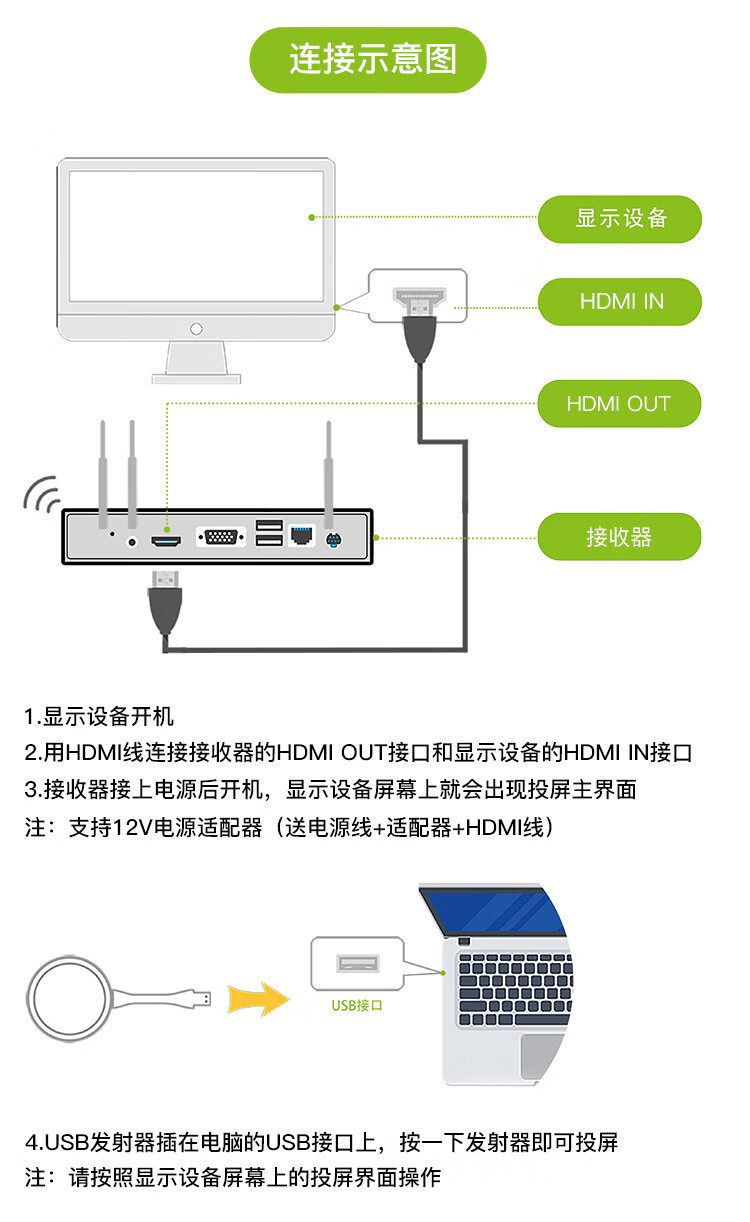 连接示意图

显示设备

HDMI IN

HDMI OUT

接收器

1.显示设备开机
2.用HDMI线连接接收器的HDMI OUT接口和显示设备的HDMI IN接口
3.接收器接上电源后开机，显示设备屏幕上就会出现投屏主界面
注：支持12V电源适配器（送电源线+适配器+HDMI线）

USB接口

4.USB发射器插在电脑的USB接口上，按一下发射器即可投屏
注：请按照显示设备屏幕上的投屏界面操作