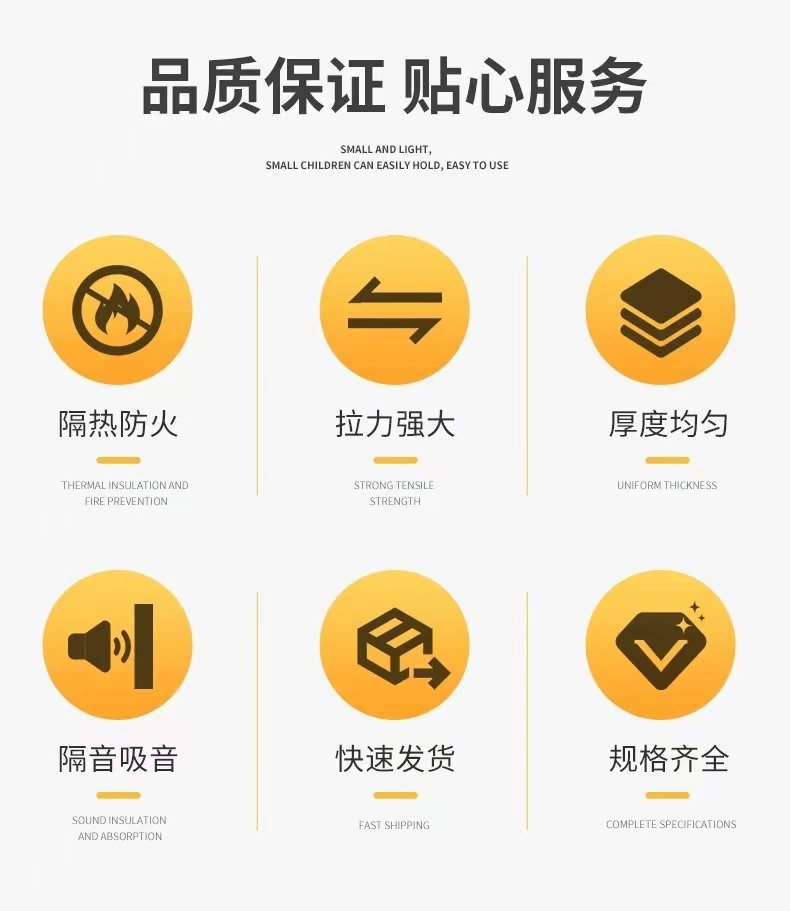 品质保证 贴心服务

SMALL AND LIGHT,
SMALL CHILDREN CAN EASILY HOLD, EASY TO USE

隔热防火

THERMAL INSULATION AND FIRE PREVENTION

拉力强大

STRONG TENSILE STRENGTH

厚度均匀

UNIFORM THICKNESS

隔音吸音

SOUND INSULATION AND ABSORPTION

快速发货

FAST SHIPPING

规格齐全

COMPLETE SPECIFICATIONS