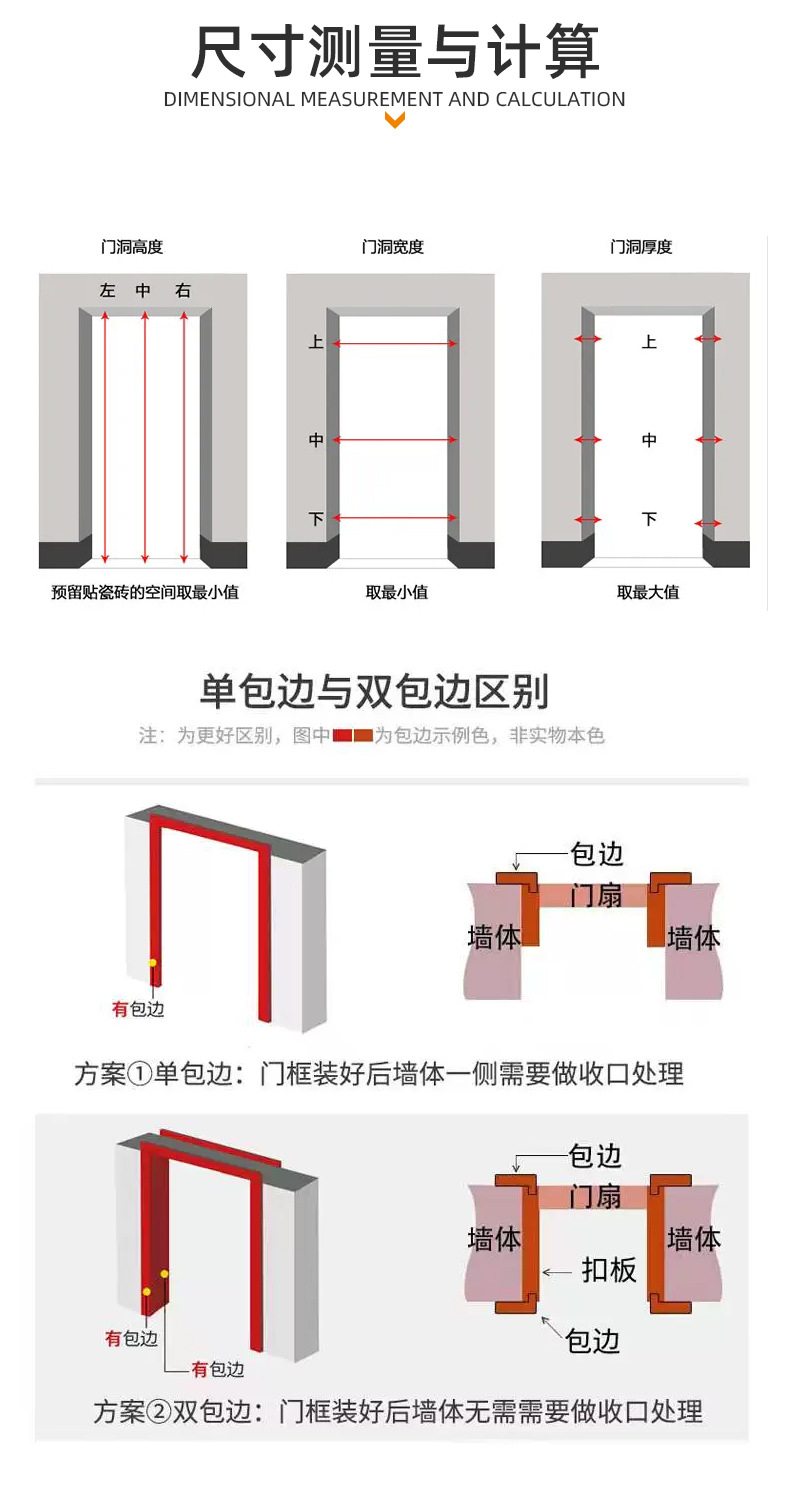 尺寸测量与计算
DIMENSIONAL MEASUREMENT AND CALCULATION

门洞高度
左 中 右
预留贴瓷砖的空间取最小值

门洞宽度
上
中
下
取最小值

门洞厚度
上
中
下
取最大值

单包边与双包边区别
注：为更好区别，图中为包边示例色，非实物本色

有包边
包边
门扇
墙体
墙体
方案①单包边：门框装好后墙体一侧需要做收口处理

有包边
有包边
包边
门扇
墙体
墙体
扣板
包边
方案②双包边：门框装好后墙体无需需要做收口处理