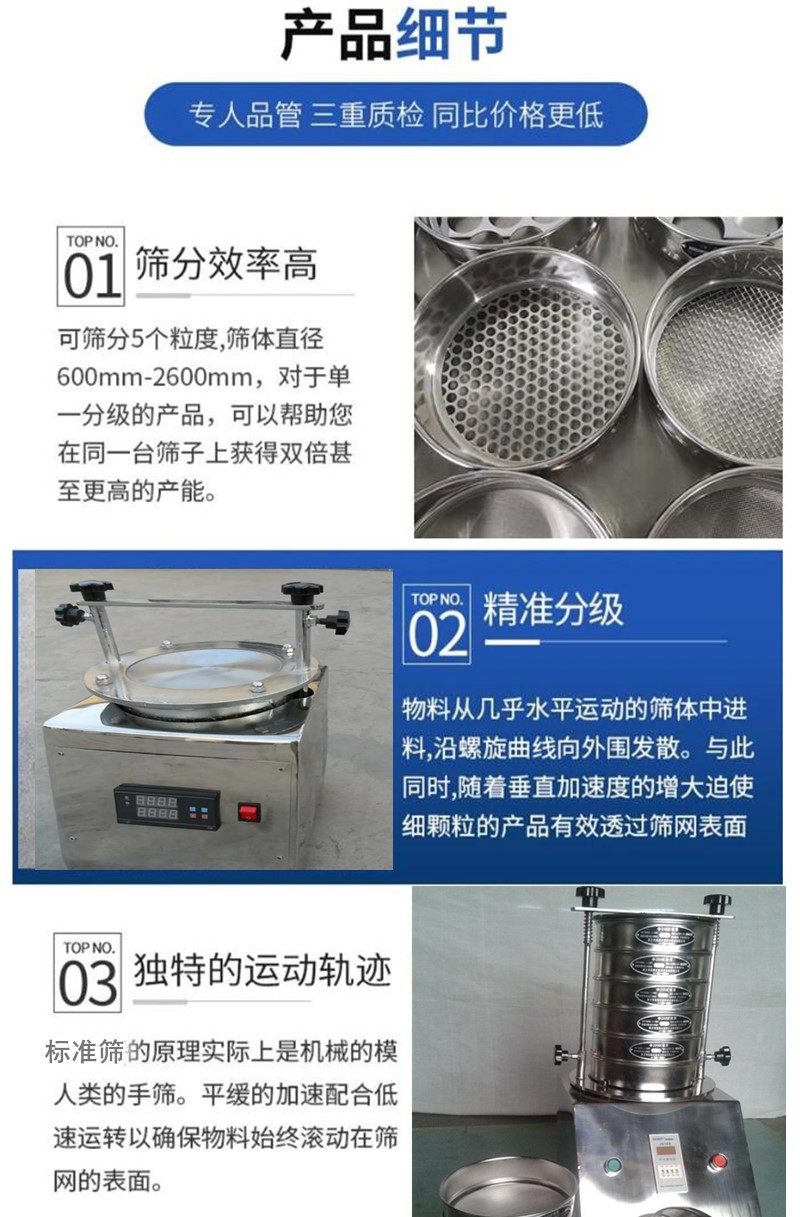 产品细节

专人品管 三重质检 同比价格更低

TOP NO. 01 筛分效率高

可筛分5个粒度,筛体直径600mm-2600mm，对于单一分级的产品，可以帮助您在同一台筛子上获得双倍甚至更高的产能。

TOP NO. 02 精准分级

物料从几乎水平运动的筛体中进料,沿螺旋曲线向外围发散。与此同时,随着垂直加速度的增大迫使细颗粒的产品有效透过筛网表面

TOP NO. 03 独特的运动轨迹

标准筛的原理实际上是机械的模人类的手筛。平缓的加速配合低速运转以确保物料始终滚动在筛网的表面。