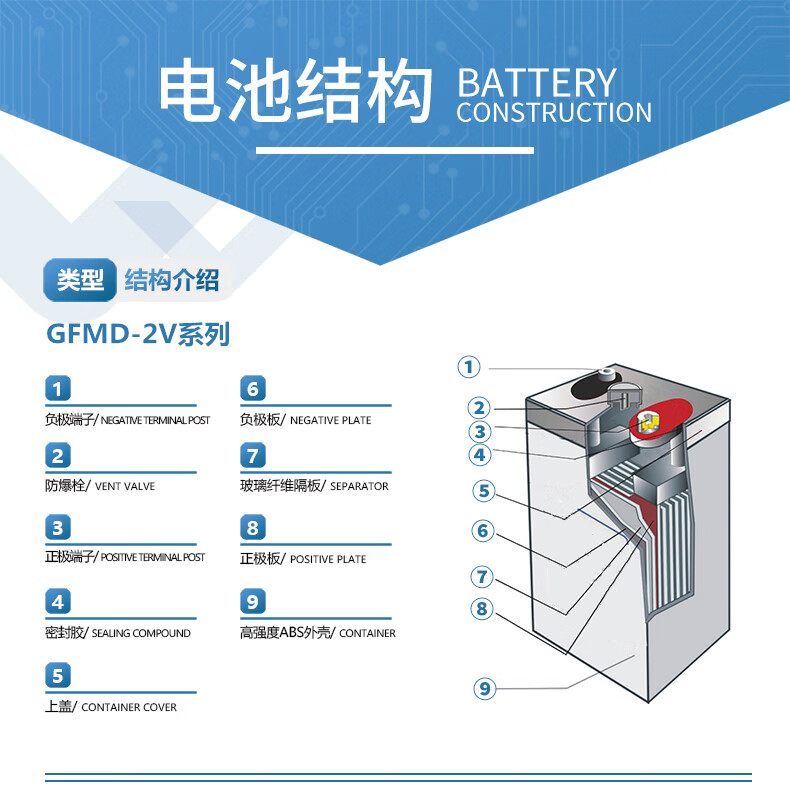 电池结构 BATTERY CONSTRUCTION

类型 结构介绍

GFMD-2V系列

1
负极端子/ NEGATIVE TERMINAL POST

2
防爆栓/ VENT VALVE

3
正极端子/ POSITIVE TERMINAL POST

4
密封胶/ SEALING COMPOUND

5
上盖/ CONTAINER COVER

6
负极板/ NEGATIVE PLATE

7
玻璃纤维隔板/ SEPARATOR

8
正极板/ POSITIVE PLATE

9
高强度ABS外壳/ CONTAINER

1
2
3
4
5
6
7
8
9