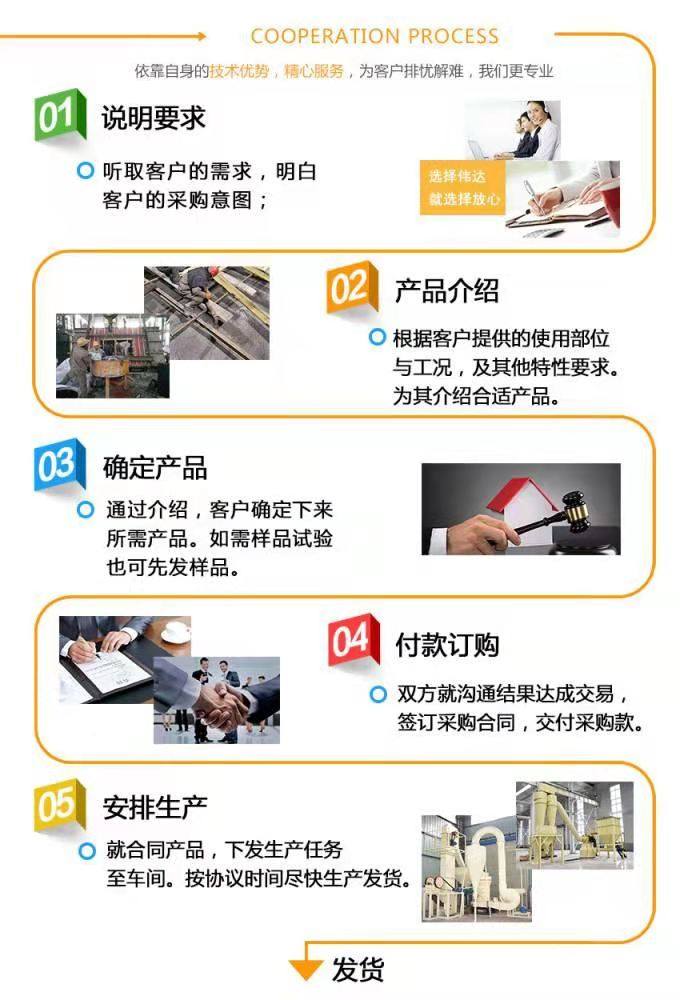 COOPERATION PROCESS

依靠自身的技术优势，精心服务，为客户排忧解难，我们更专业

01 说明要求

听取客户的需求，明白客户的采购意图；

选择伟达
就选择放心

02 产品介绍

根据客户提供的使用部位与工况，及其他特性要求。为其介绍合适产品。

03 确定产品

通过介绍，客户确定下来所需产品。如需样品试验也可先发样品。

04 付款订购

双方就沟通结果达成交易，签订采购合同，交付采购款。

05 安排生产

就合同产品，下发生产任务至车间。按协议时间尽快生产发货。

发货