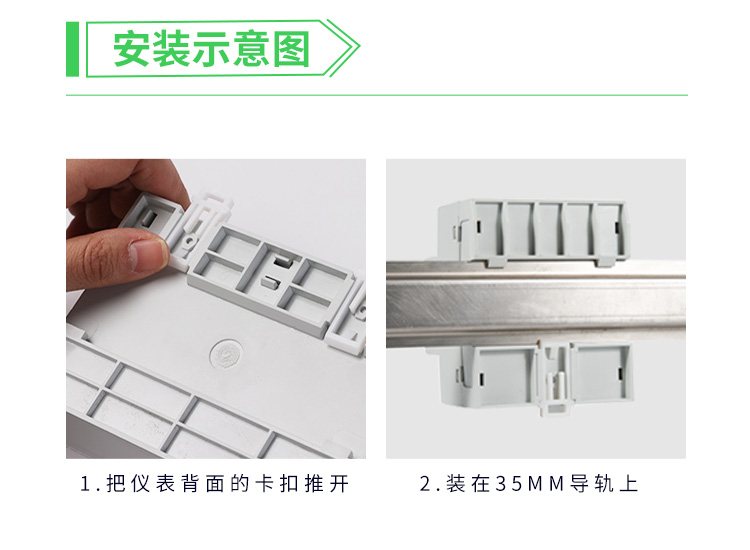 安装示意图

1.把仪表背面的卡扣推开

2.装在35MM导轨上